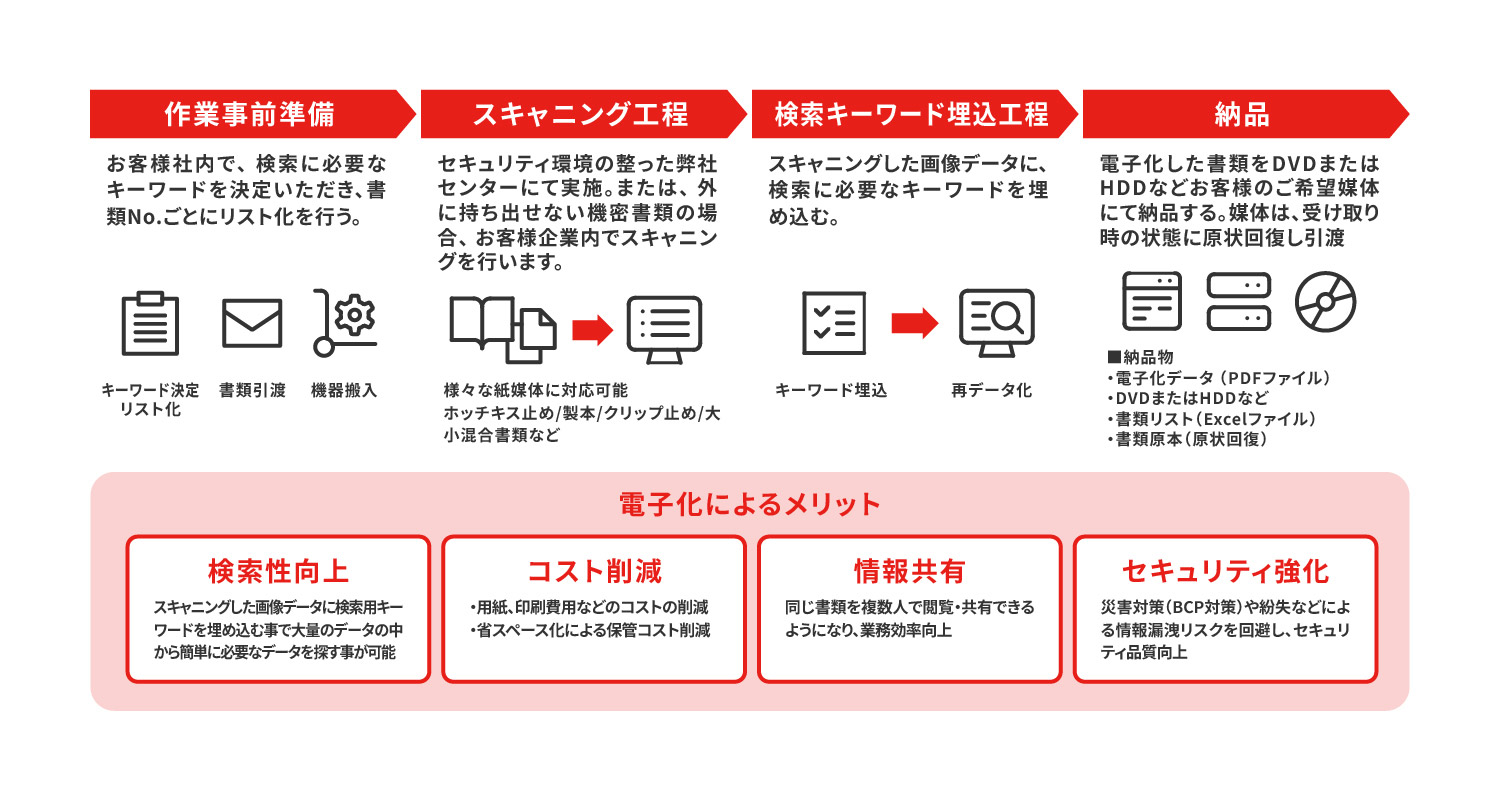 作業事前準備

お客様社内で、検索に必要なキーワードを決定いただき、書類No.ごとにリスト化を行う。

キーワード決定
リスト化

書類引渡

機器搬入

スキャニング工程

セキュリティ環境の整った弊社センターにて実施。または、外に持ち出せない機密書類の場合、お客様企業内でスキャニングを行います。

様々な紙媒体に対応可能
ホッチキス止め/製本/クリップ止め/大小混合書類など

検索キーワード埋込工程

スキャニングした画像データに、検索に必要なキーワードを埋め込む。

キーワード埋込

再データ化

納品

電子化した書類をDVDまたはHDDなどお客様のご希望媒体にて納品する。媒体は、受け取り時の状態に原状回復し引渡

■納品物
・電子化データ（PDFファイル）
・DVDまたはHDDなど
・書類リスト（Excelファイル）
・書類原本（原状回復）

電子化によるメリット

検索性向上

スキャニングした画像データに検索用キーワードを埋め込む事で大量のデータの中から簡単に必要なデータを探す事が可能

コスト削減

・用紙、印刷費用などのコストの削減
・省スペース化による保管コスト削減

情報共有

同じ書類を複数人で閲覧・共有できるようになり、業務効率向上

セキュリティ強化

災害対策（BCP対策）や紛失などによる情報漏洩リスクを回避し、セキュリティ品質向上